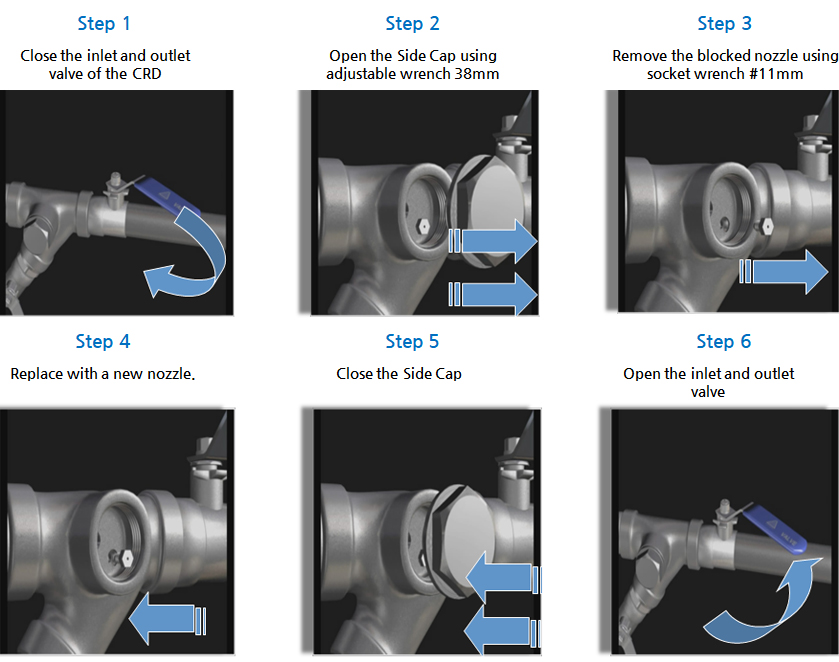 Step 1

Close the inlet and outlet valve of the CRD

Step 2

Open the Side Cap using adjustable wrench 38mm

Step 3

Remove the blocked nozzle using socket wrench #11mm

Step 4

Replace with a new nozzle.

Step 5

Close the Side Cap

Step 6

Open the inlet and outlet valve